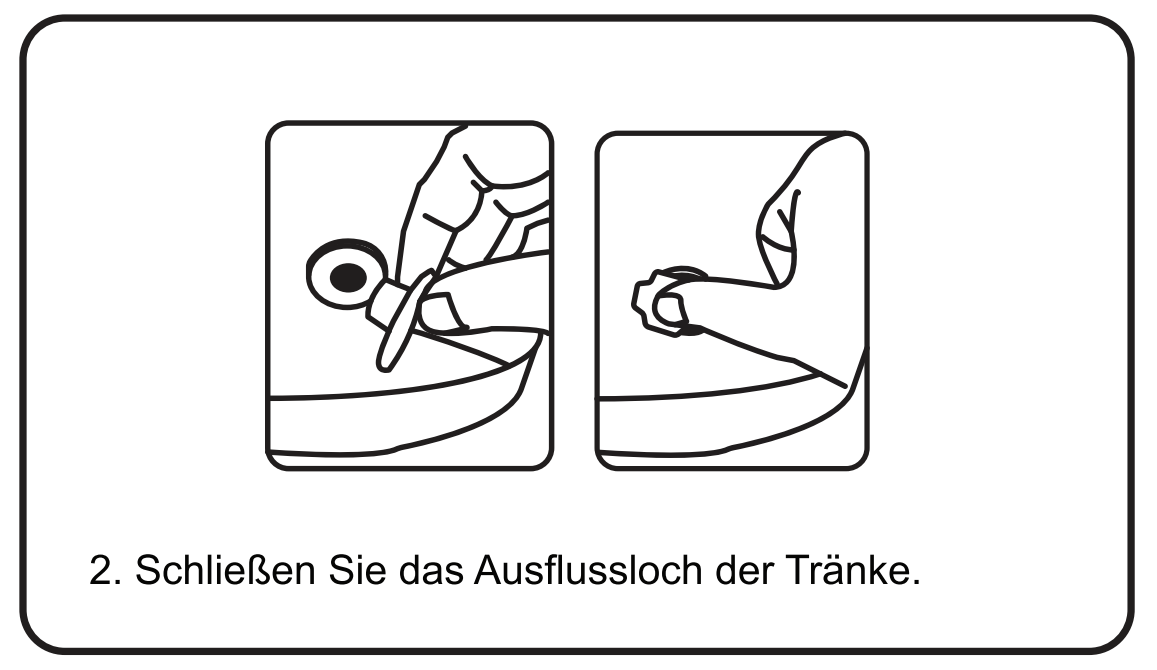 2. Schließen Sie das Ausflussloch der Tränke.